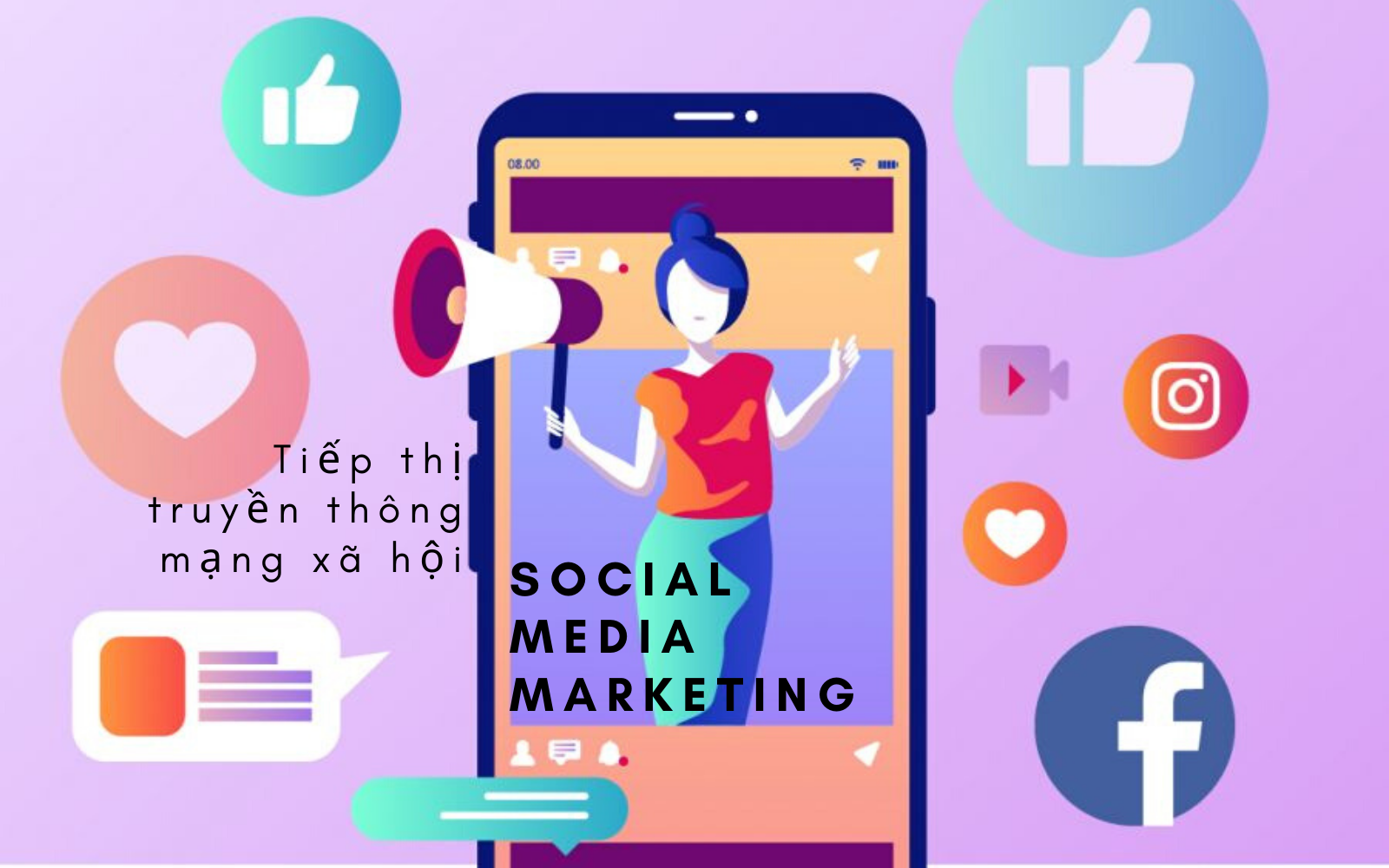 08.00

Tiếp thị truyền thông mạng xã hội

SOCIAL MEDIA MARKETING